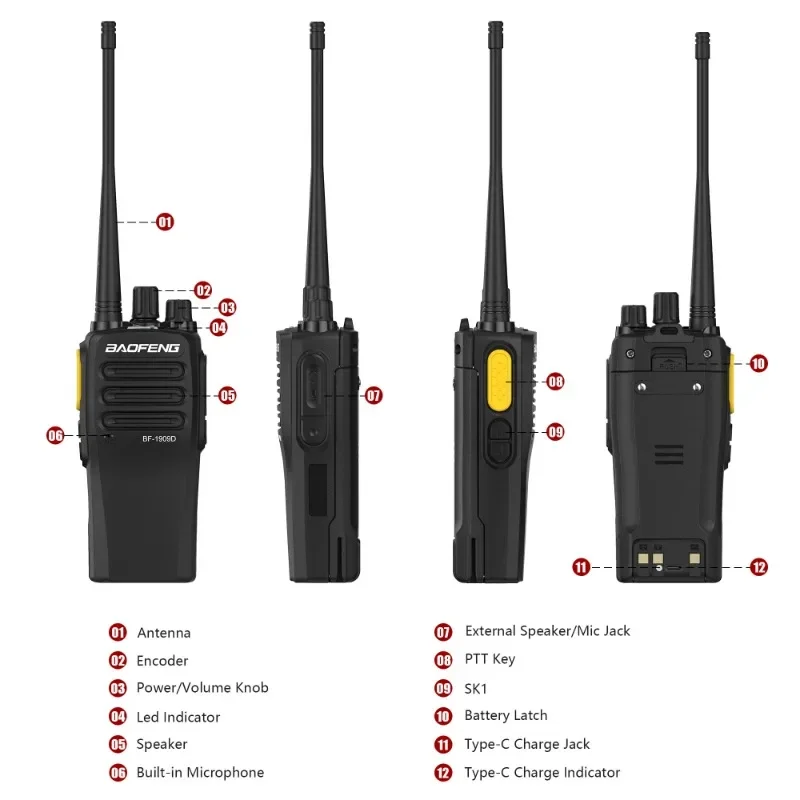 01
02
03
04
BAOFENG
05
06
BF-1909D
07
08
09
10
11
12

01 Antenna
02 Encoder
03 Power/Volume Knob
04 Led Indicator
05 Speaker
06 Built-in Microphone

07 External Speaker/Mic Jack
08 PTT Key
09 SK1
10 Battery Latch
11 Type-C Charge Jack
12 Type-C Charge Indicator