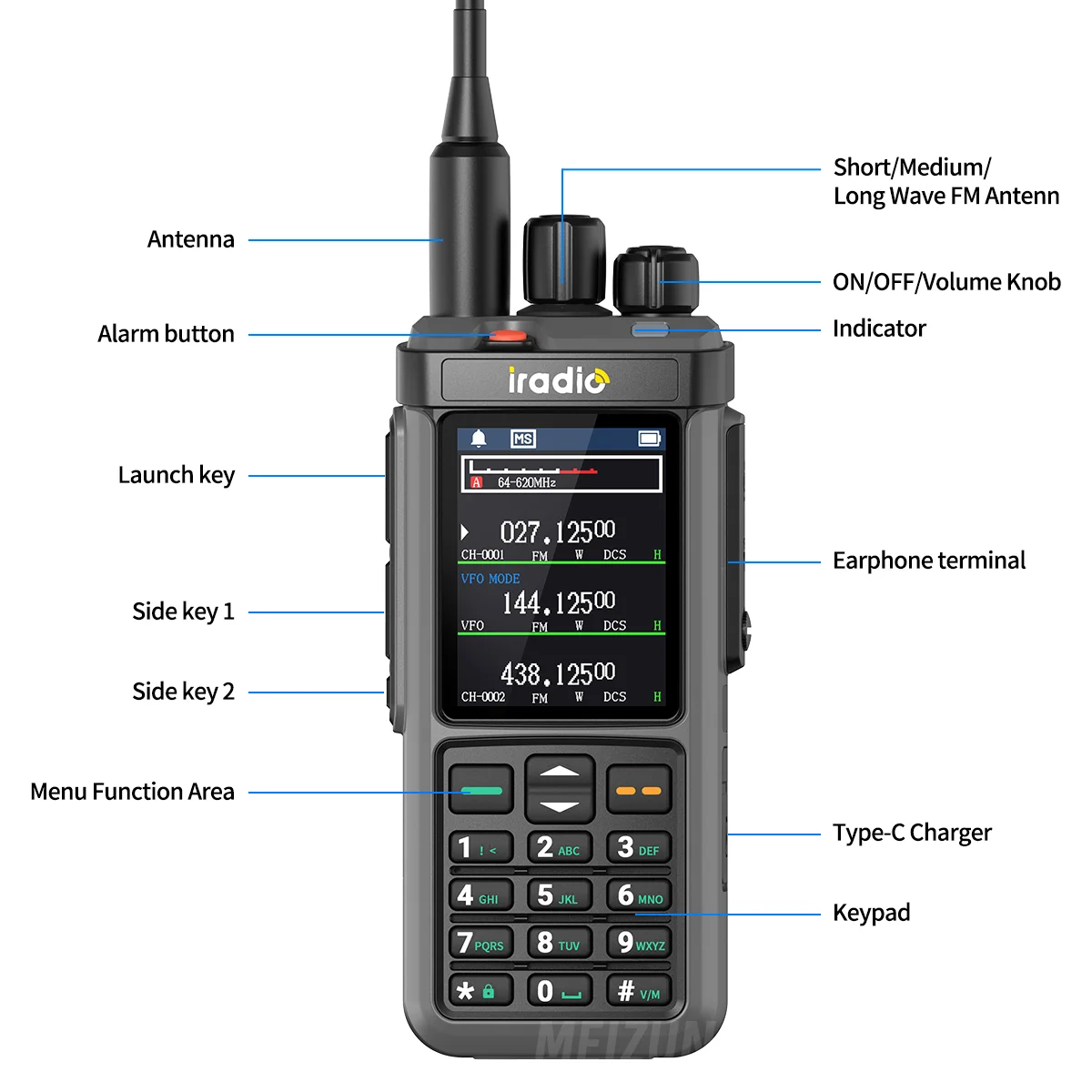 Antenna

Alarm button

Launch key

Side key 1

Side key 2

Menu Function Area

Short/Medium/
Long Wave FM Antenn

ON/OFF/Volume Knob

Indicator

Earphone terminal

Type-C Charger

Keypad

iradio

MS

A 64-620MHz

027.12500
CH-0001 FM W DCS H

VFO MODE
144.12500
VFO FM W DCS H

438.12500
CH-0002 FM W DCS H

1 ! <
2 ABC
3 DEF
4 GHI
5 JKL
6 MNO
7 PQRS
8 TUV
9 WXYZ
*
0
# V/M

MEIZUN